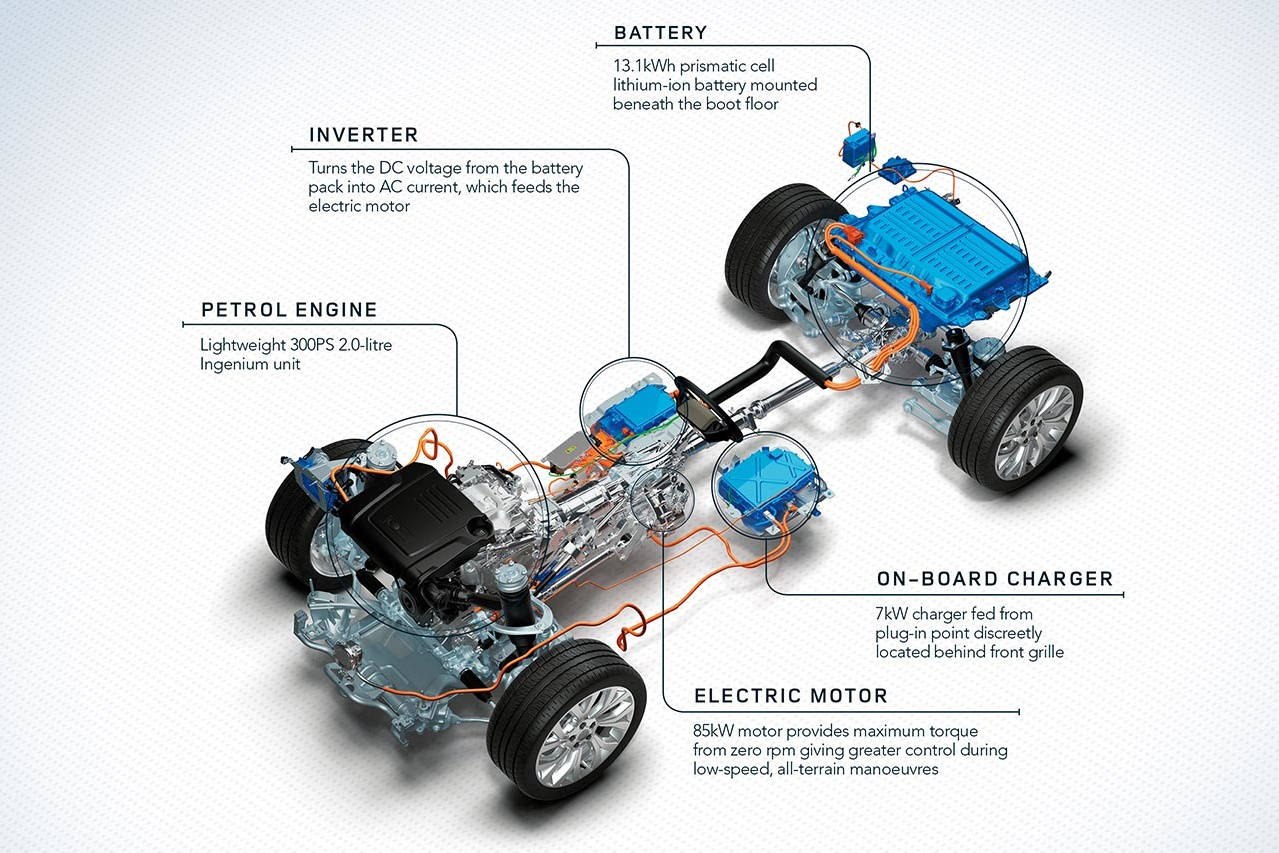 BATTERY
13.1kWh prismatic cell lithium-ion battery mounted beneath the boot floor

INVERTER
Turns the DC voltage from the battery pack into AC current, which feeds the electric motor

PETROL ENGINE
Lightweight 300PS 2.0-litre Ingenium unit

ON-BOARD CHARGER
7kW charger fed from plug-in point discreetly located behind front grille

ELECTRIC MOTOR
85kW motor provides maximum torque from zero rpm giving greater control during low-speed, all-terrain manoeuvres